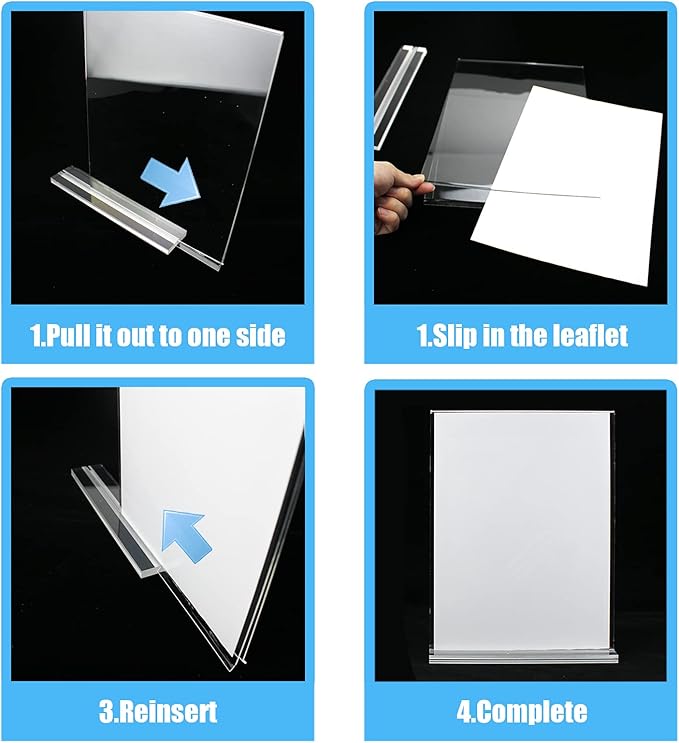 1.Pull it out to one side

1.Slip in the leaflet

3.Reinsert

4.Complete