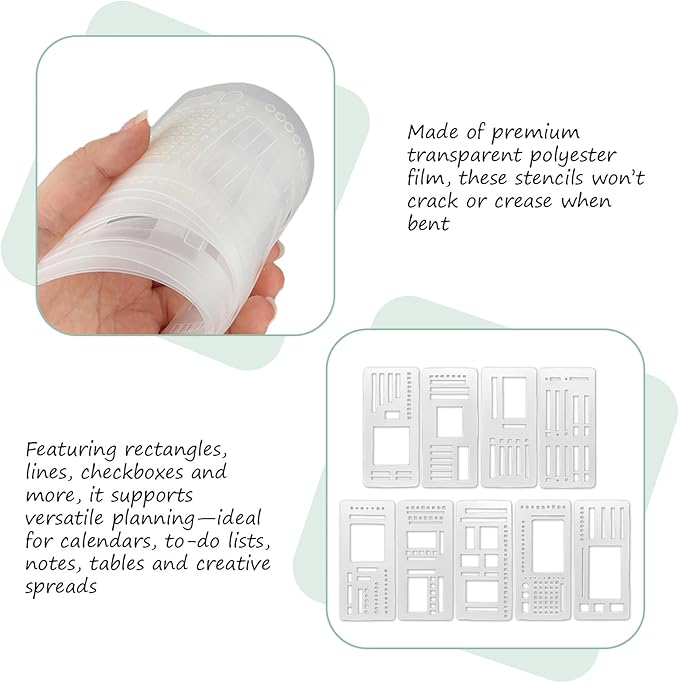 Made of premium transparent polyester film, these stencils won't crack or crease when bent

Featuring rectangles, lines, checkboxes and more, it supports versatile planning—ideal for calendars, to-do lists, notes, tables and creative spreads