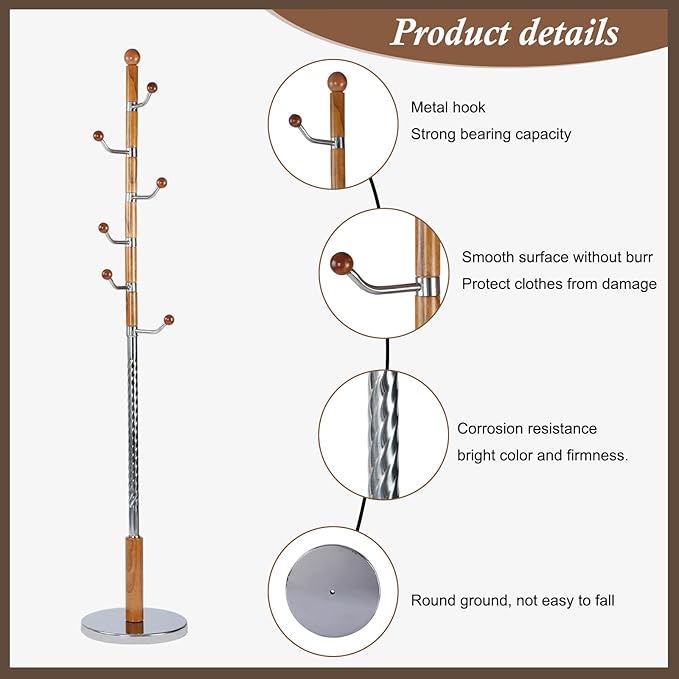 Product details

Metal hook
Strong bearing capacity

Smooth surface without burr
Protect clothes from damage

Corrosion resistance
bright color and firmness.

Round ground, not easy to fall