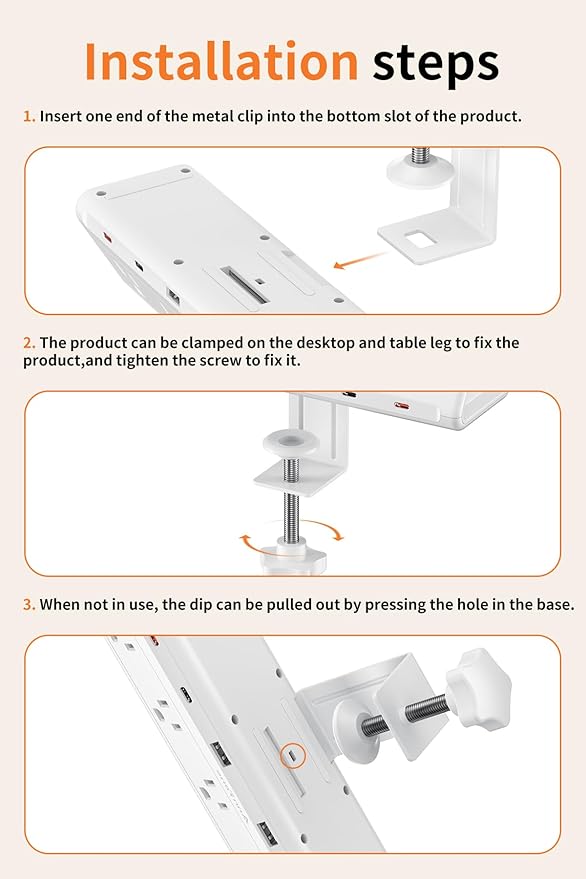 Installation steps

1. Insert one end of the metal clip into the bottom slot of the product.

2. The product can be clamped on the desktop and table leg to fix the product,and tighten the screw to fix it.

3. When not in use, the dip can be pulled out by pressing the hole in the base.