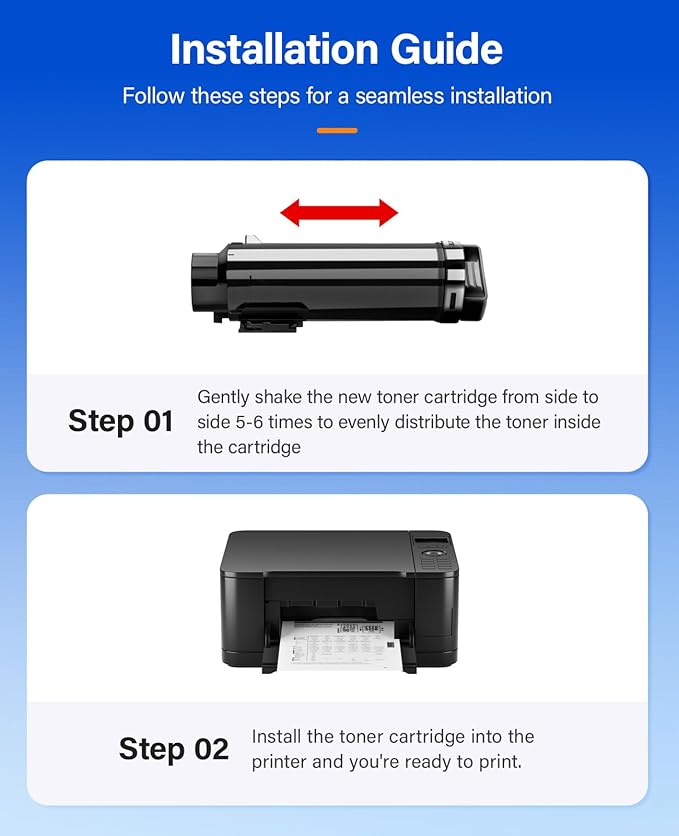 Installation Guide

Follow these steps for a seamless installation

Step 01

Gently shake the new toner cartridge from side to side 5-6 times to evenly distribute the toner inside the cartridge

Step 02

Install the toner cartridge into the printer and you're ready to print.