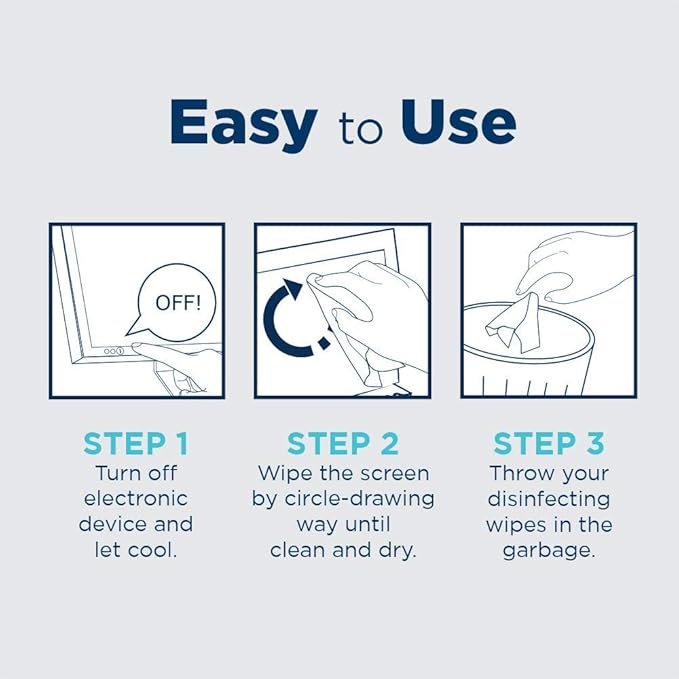 Easy to Use

OFF!

STEP 1
Turn off electronic device and let cool.

STEP 2
Wipe the screen by circle-drawing way until clean and dry.

STEP 3
Throw your disinfecting wipes in the garbage.