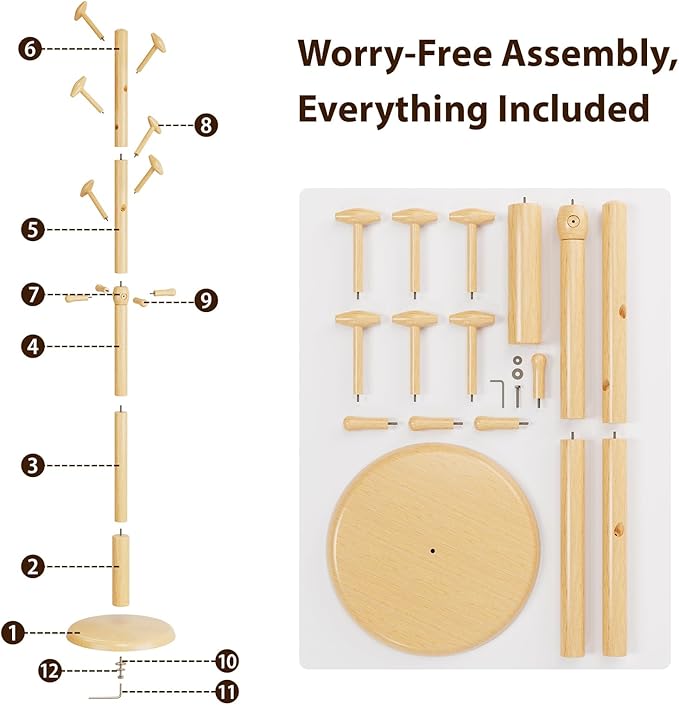 Worry-Free Assembly, Everything Included

6
8
5
7
9
4
3
2
1
10
12
11