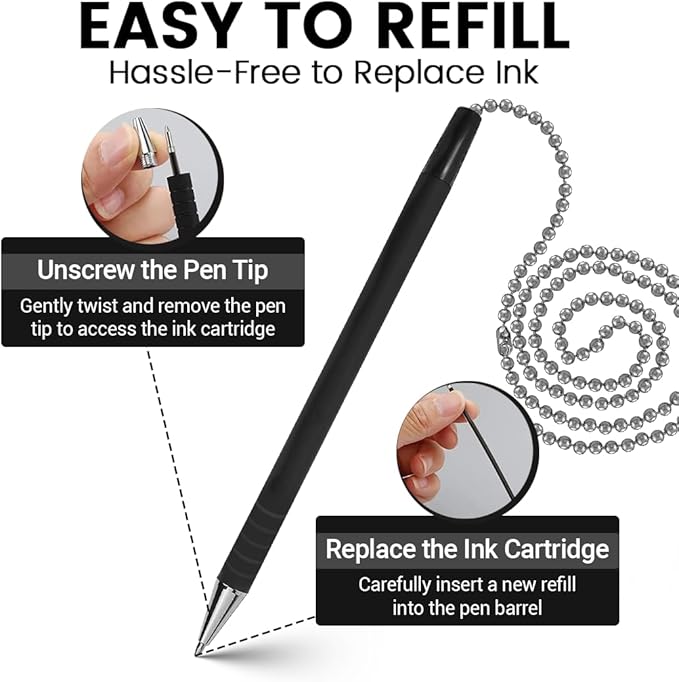 EASY TO REFILL
Hassle-Free to Replace Ink

Unscrew the Pen Tip
Gently twist and remove the pen tip to access the ink cartridge

Replace the Ink Cartridge
Carefully insert a new refill into the pen barrel