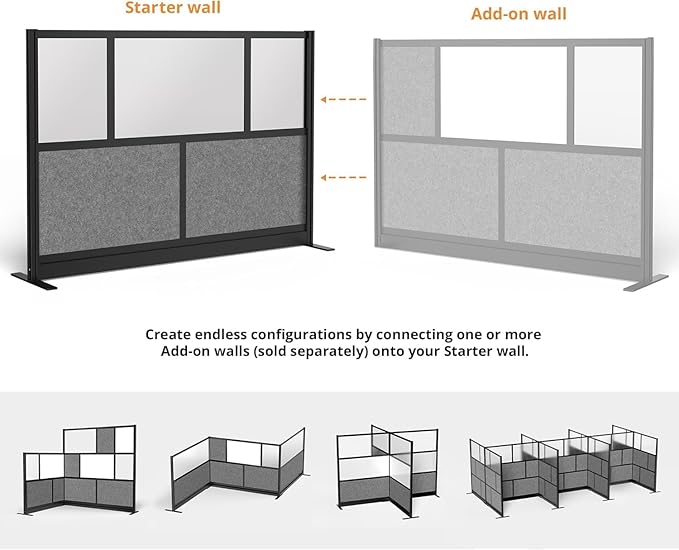 Starter wall

Add-on wall

Create endless configurations by connecting one or more Add-on walls (sold separately) onto your Starter wall.