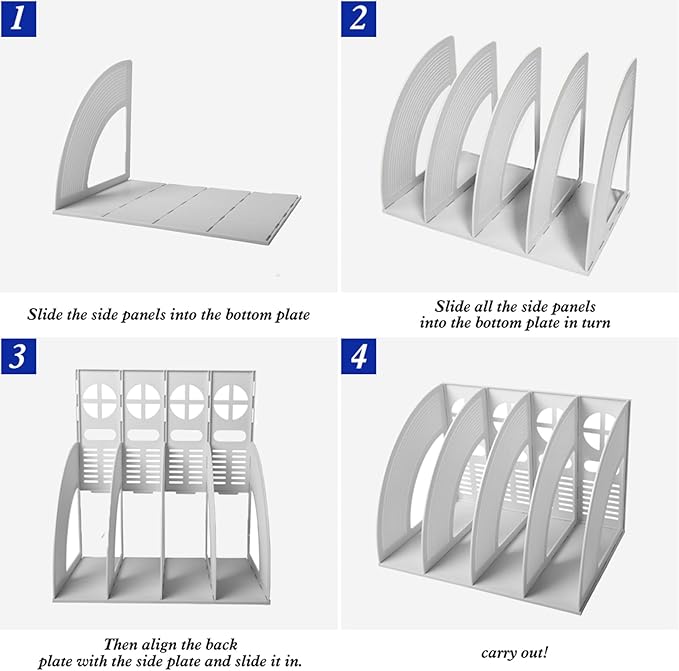 1

Slide the side panels into the bottom plate

2

Slide all the side panels into the bottom plate in turn

3

Then align the back plate with the side plate and slide it in.

4

carry out!