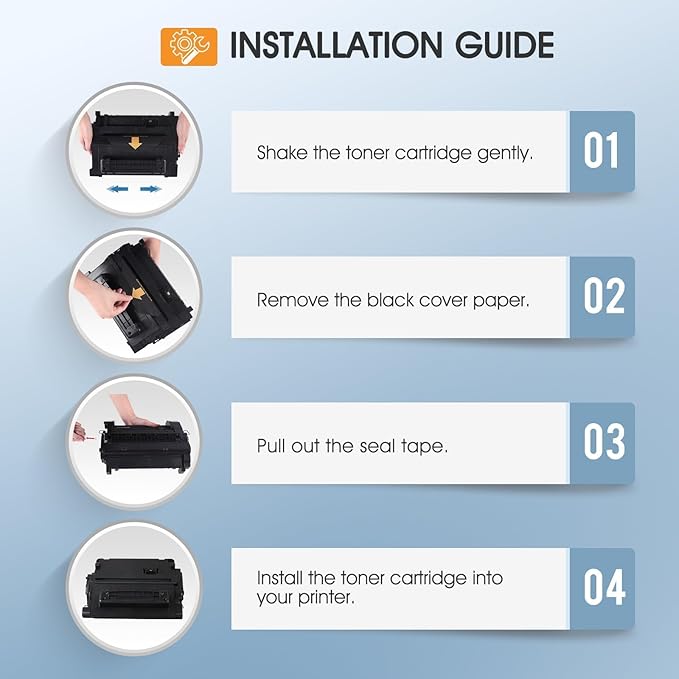 INSTALLATION GUIDE

Shake the toner cartridge gently.

01

Remove the black cover paper.

02

Pull out the seal tape.

03

Install the toner cartridge into your printer.

04