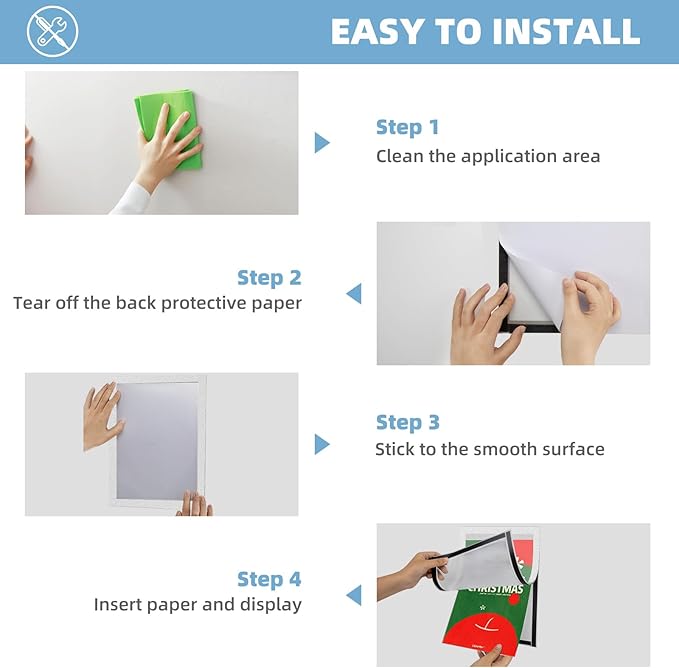 EASY TO INSTALL

Step 1
Clean the application area

Step 2
Tear off the back protective paper

Step 3
Stick to the smooth surface

Step 4
Insert paper and display

CHRISTMAS