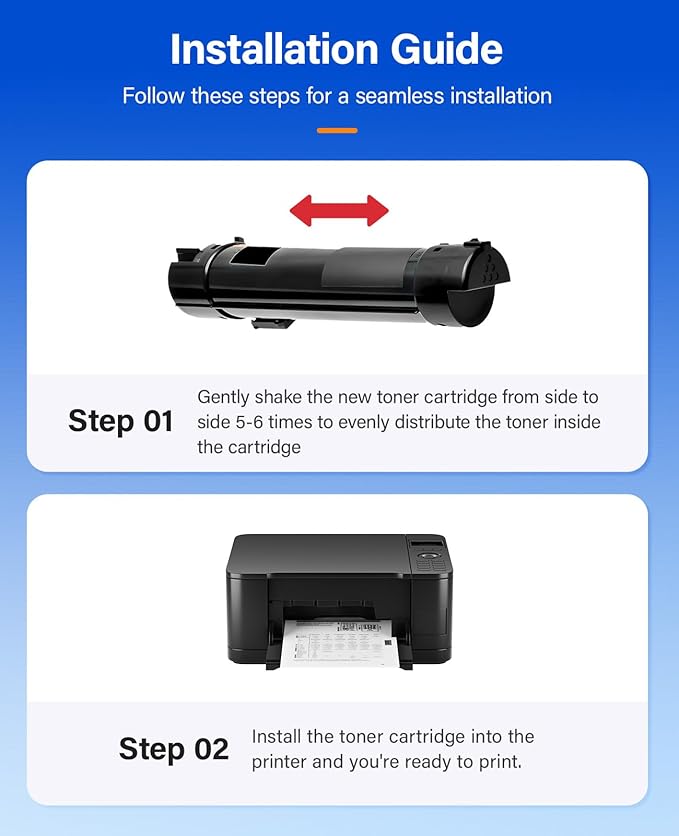 Installation Guide

Follow these steps for a seamless installation

Step 01

Gently shake the new toner cartridge from side to side 5-6 times to evenly distribute the toner inside the cartridge

Step 02

Install the toner cartridge into the printer and you're ready to print.