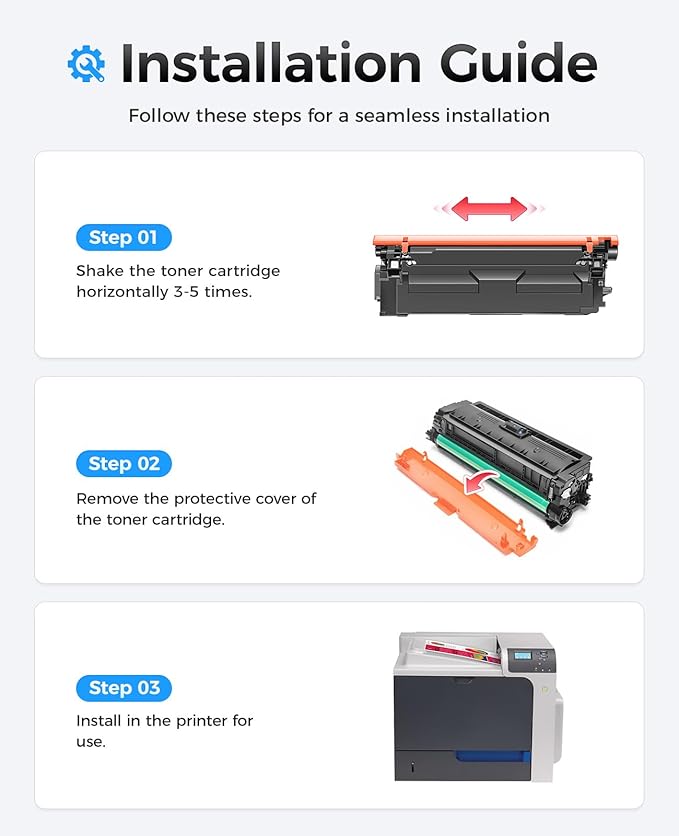 Installation Guide

Follow these steps for a seamless installation

Step 01

Shake the toner cartridge horizontally 3-5 times.

Step 02

Remove the protective cover of the toner cartridge.

Step 03

Install in the printer for use.