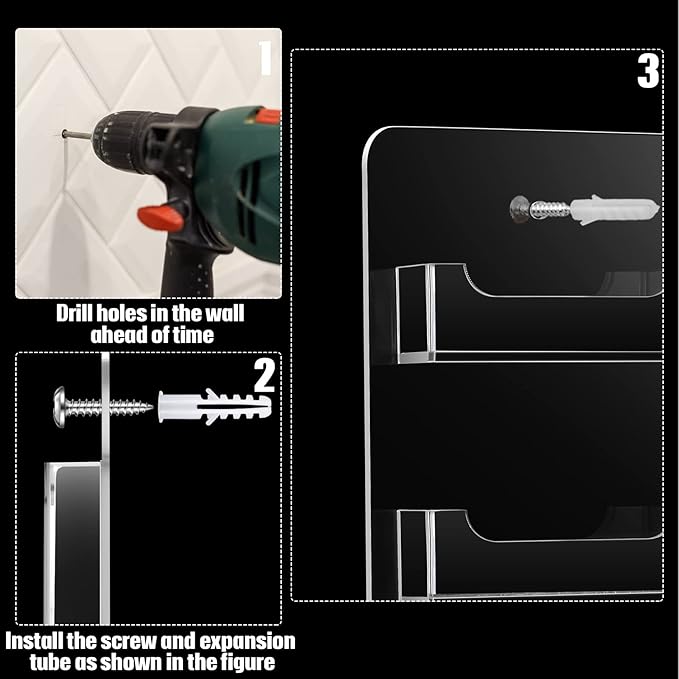 1

Drill holes in the wall ahead of time

2

Install the screw and expansion tube as shown in the figure

3