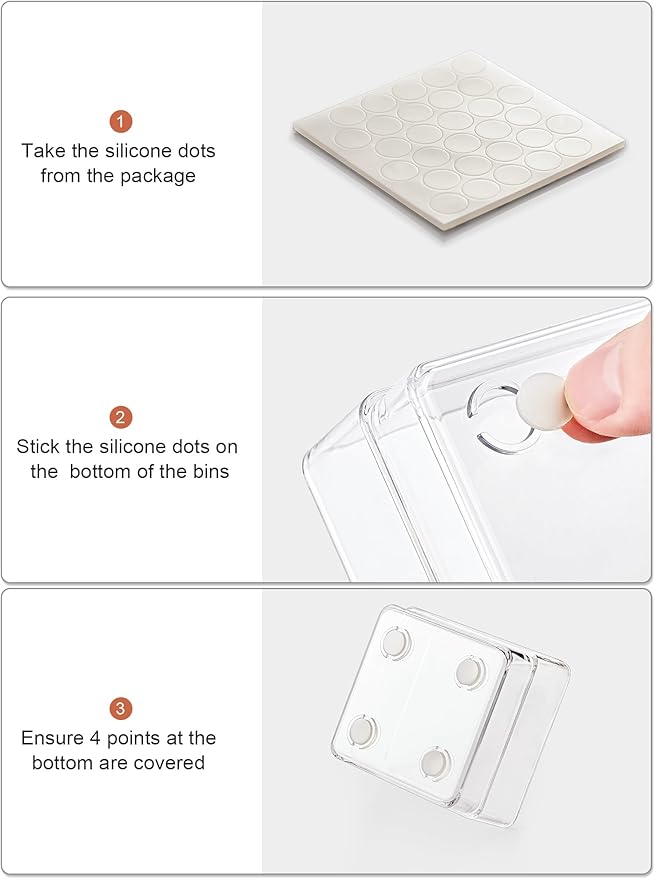 1
Take the silicone dots from the package

2
Stick the silicone dots on the  bottom of the bins

3
Ensure 4 points at the bottom are covered