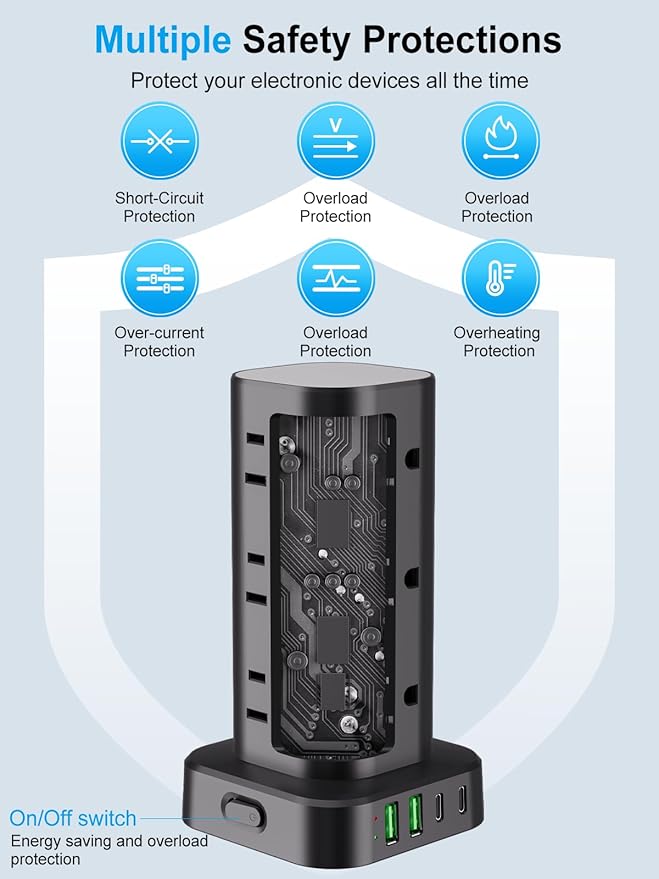 Multiple Safety Protections

Protect your electronic devices all the time

V

Short-Circuit Protection

Overload Protection

Overload Protection

Over-current Protection

Overload Protection

Overheating Protection

On/Off switch

Energy saving and overload protection