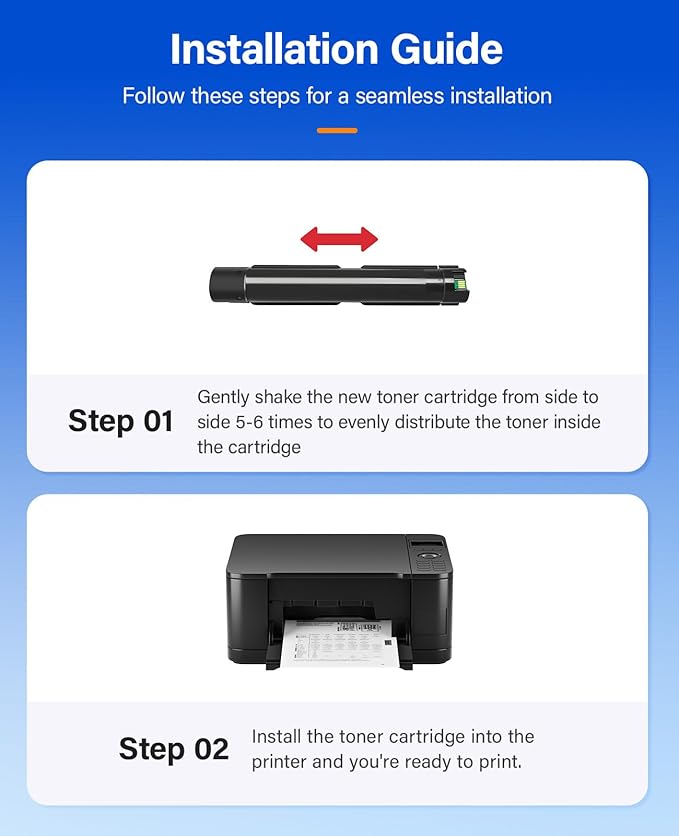 Installation Guide

Follow these steps for a seamless installation

Step 01

Gently shake the new toner cartridge from side to side 5-6 times to evenly distribute the toner inside the cartridge

Step 02

Install the toner cartridge into the printer and you're ready to print.