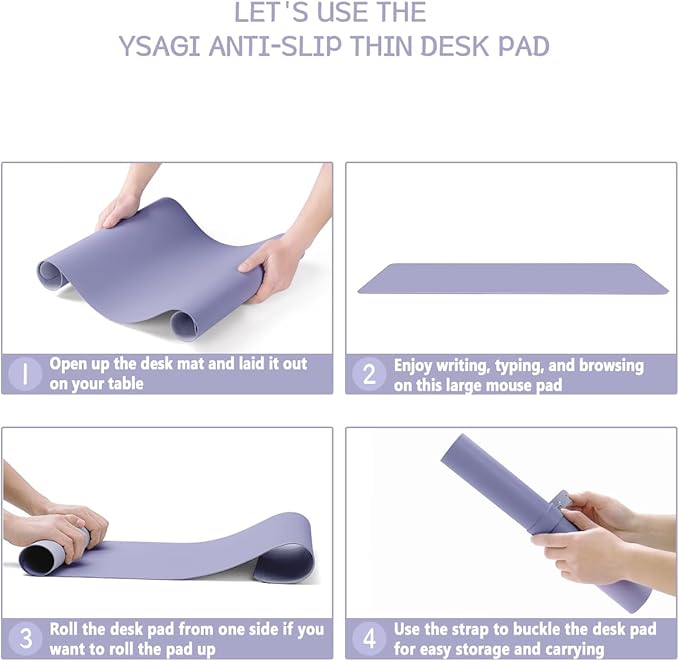 LET'S USE THE
YSAGI ANTI-SLIP THIN DESK PAD

1 Open up the desk mat and laid it out on your table

2 Enjoy writing, typing, and browsing on this large mouse pad

3 Roll the desk pad from one side if you want to roll the pad up

4 Use the strap to buckle the desk pad for easy storage and carrying