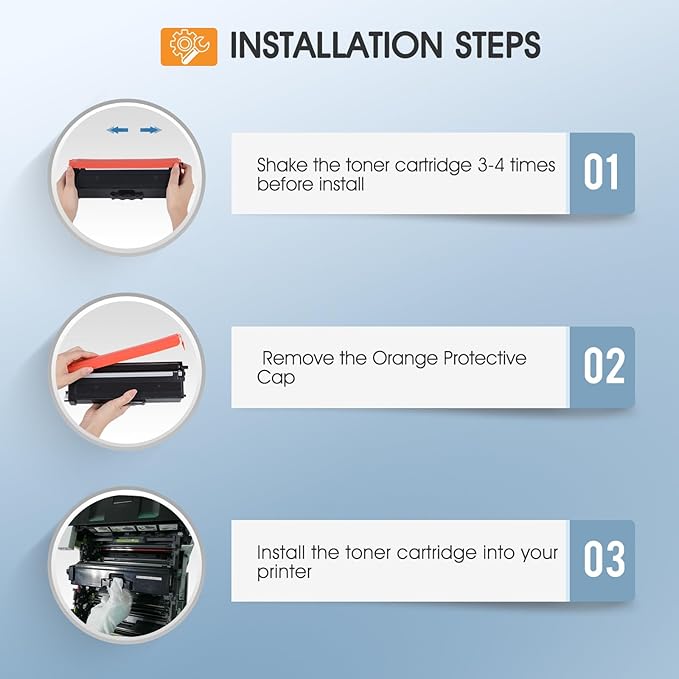 INSTALLATION STEPS

Shake the toner cartridge 3-4 times before install

01

Remove the Orange Protective Cap

02

Install the toner cartridge into your printer

03