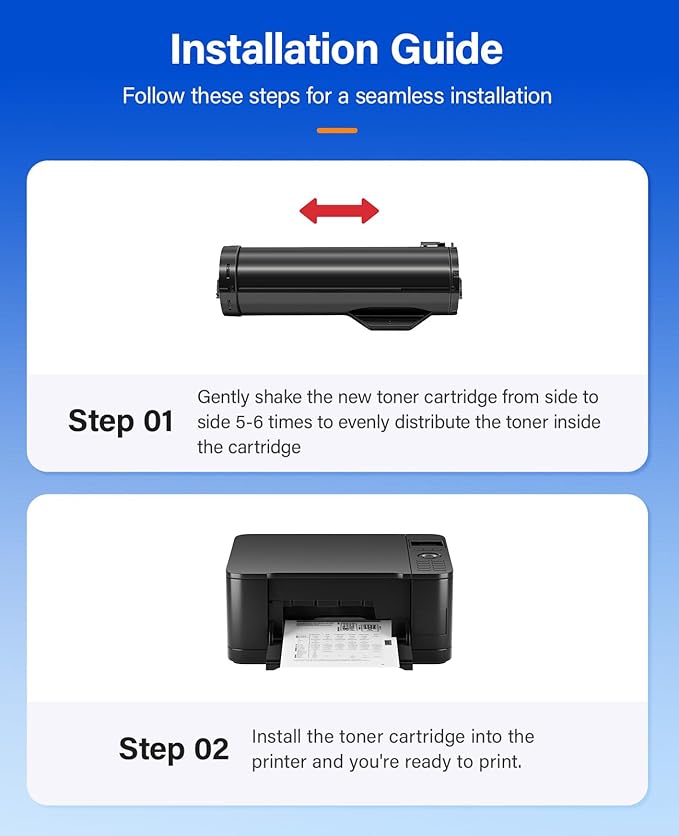 Installation Guide

Follow these steps for a seamless installation

Step 01

Gently shake the new toner cartridge from side to side 5-6 times to evenly distribute the toner inside the cartridge

Step 02

Install the toner cartridge into the printer and you're ready to print.