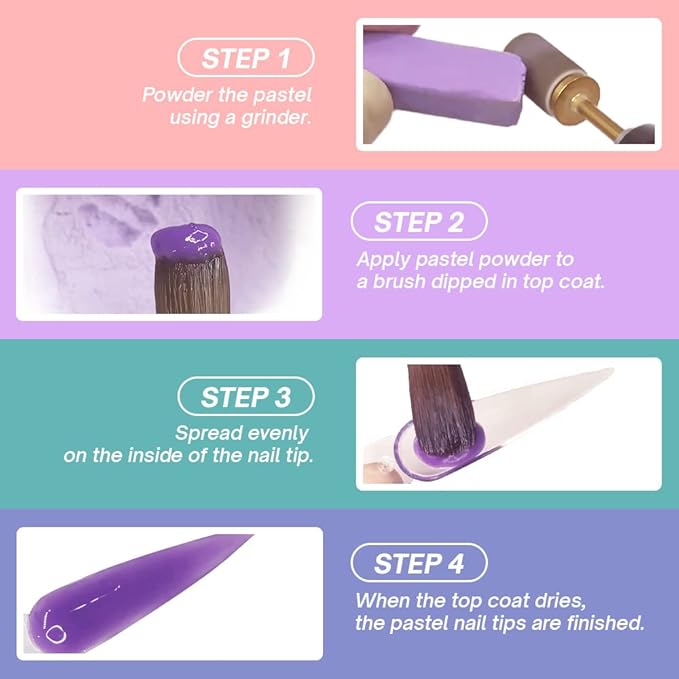 STEP 1
Powder the pastel using a grinder.

STEP 2
Apply pastel powder to a brush dipped in top coat.

STEP 3
Spread evenly on the inside of the nail tip.

STEP 4
When the top coat dries, the pastel nail tips are finished.