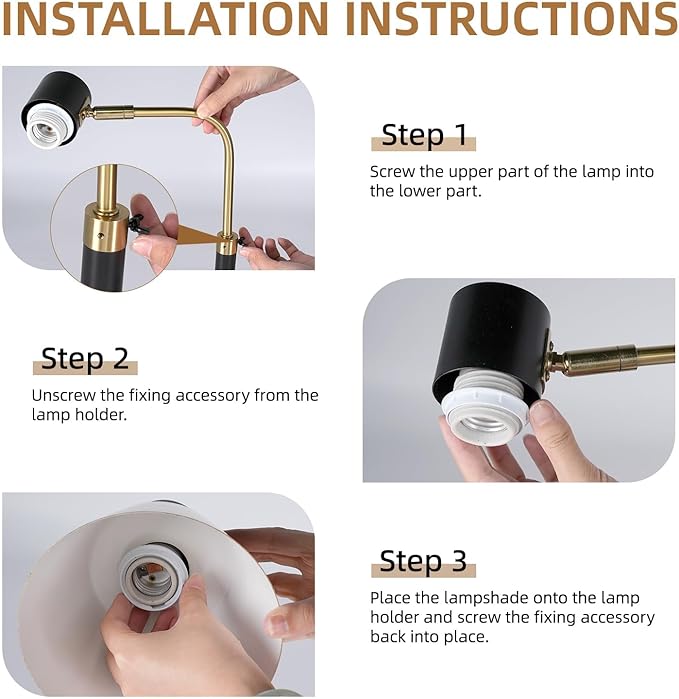 INSTALLATION INSTRUCTIONS

Step 1

Screw the upper part of the lamp into the lower part.

Step 2

Unscrew the fixing accessory from the lamp holder.

Step 3

Place the lampshade onto the lamp holder and screw the fixing accessory back into place.