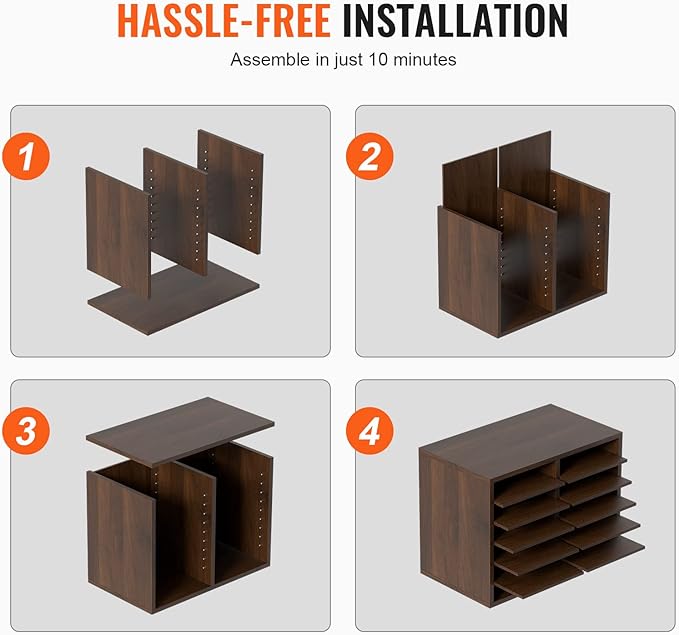 HASSLE-FREE INSTALLATION
Assemble in just 10 minutes

1

2

3

4