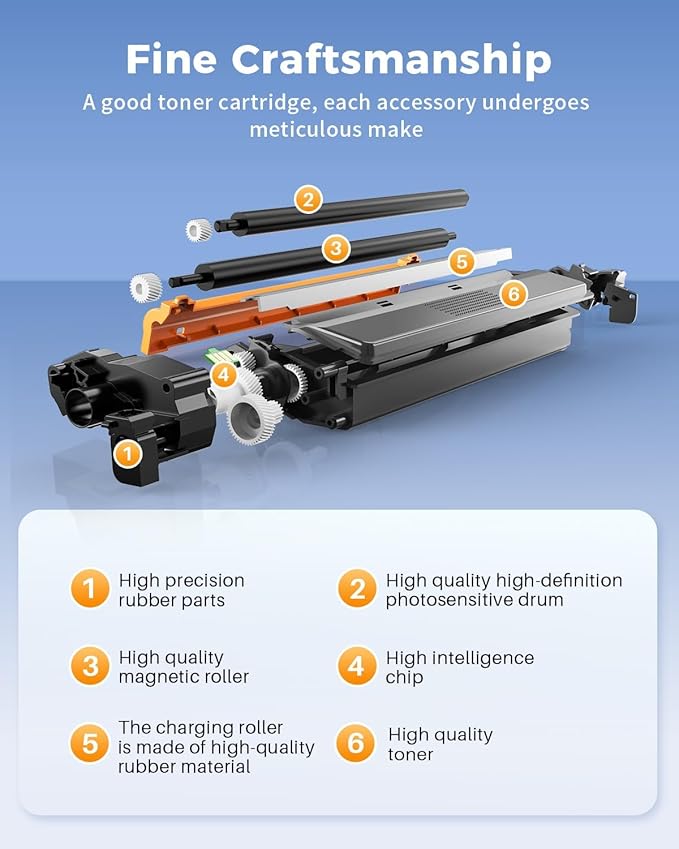 Fine Craftsmanship

A good toner cartridge, each accessory undergoes meticulous make

2

3

5

6

4

1

1 High precision rubber parts

2 High quality high-definition photosensitive drum

3 High quality magnetic roller

4 High intelligence chip

5 The charging roller is made of high-quality rubber material

6 High quality toner