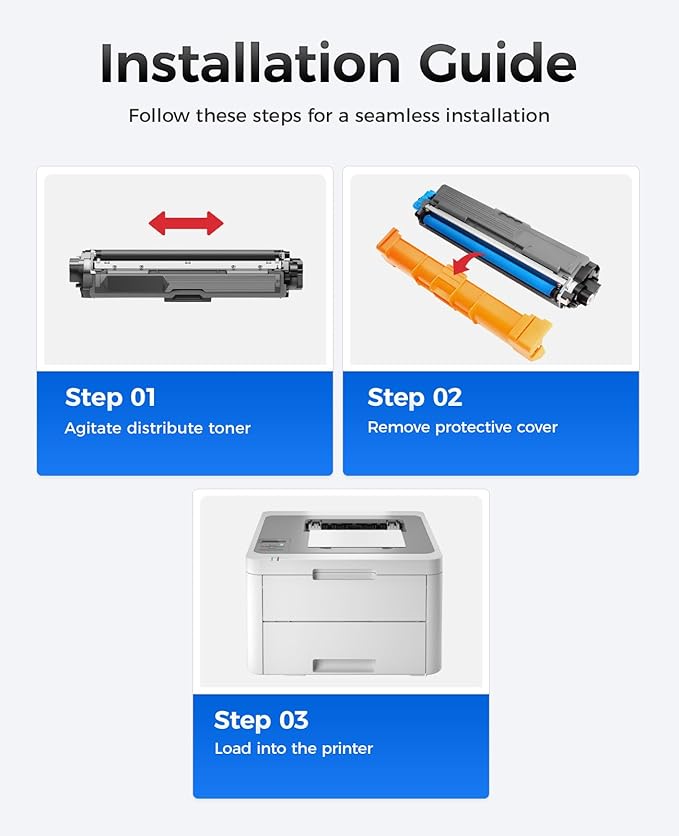 Installation Guide

Follow these steps for a seamless installation

Step 01
Agitate distribute toner

Step 02
Remove protective cover

Step 03
Load into the printer