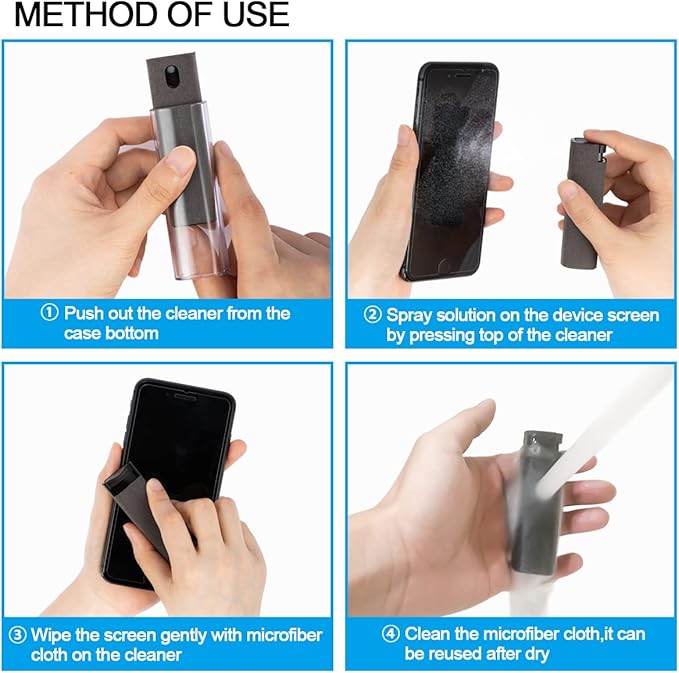 METHOD OF USE

① Push out the cleaner from the case bottom

② Spray solution on the device screen by pressing top of the cleaner

③ Wipe the screen gently with microfiber cloth on the cleaner

④ Clean the microfiber cloth,it can be reused after dry