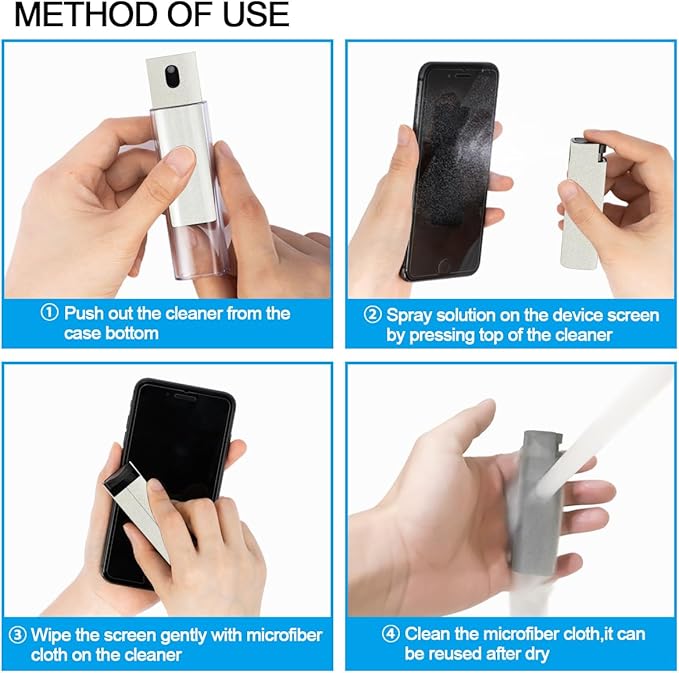 METHOD OF USE

① Push out the cleaner from the case bottom

② Spray solution on the device screen by pressing top of the cleaner

③ Wipe the screen gently with microfiber cloth on the cleaner

④ Clean the microfiber cloth,it can be reused after dry