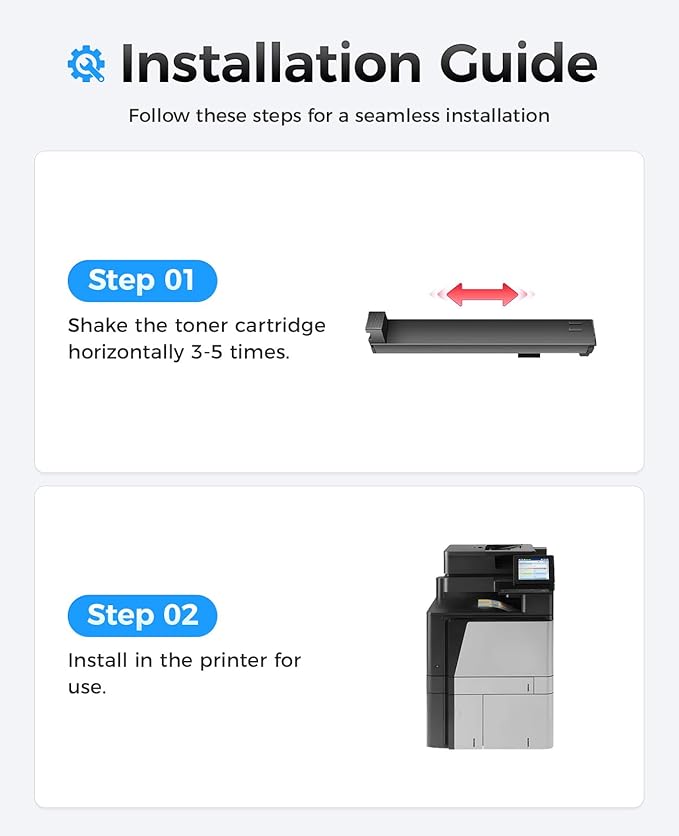 Installation Guide

Follow these steps for a seamless installation

Step 01

Shake the toner cartridge horizontally 3-5 times.

Step 02

Install in the printer for use.