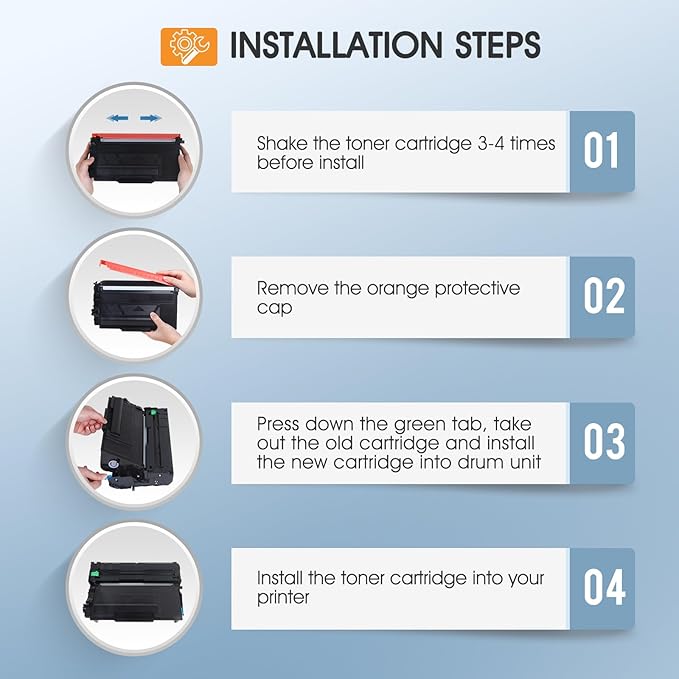 INSTALLATION STEPS

Shake the toner cartridge 3-4 times before install

01

Remove the orange protective cap

02

Press down the green tab, take out the old cartridge and install the new cartridge into drum unit

03

Install the toner cartridge into your printer

04