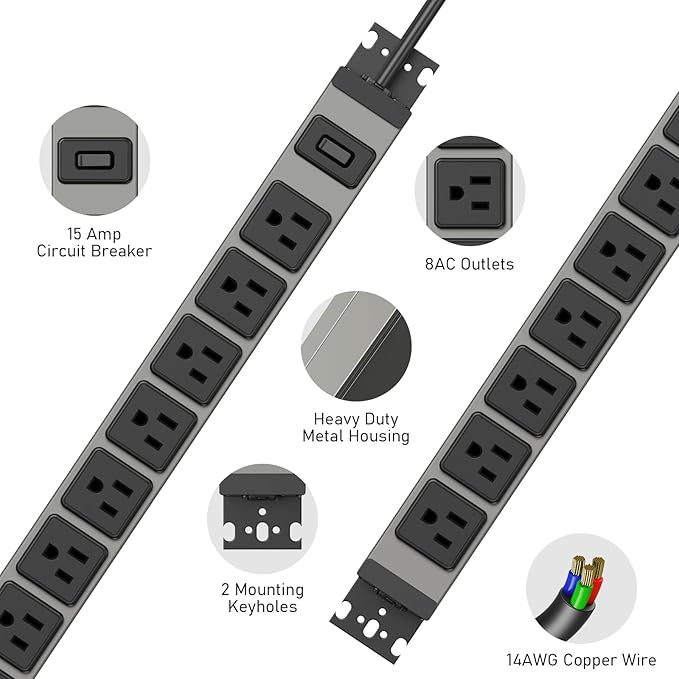 15 Amp
Circuit Breaker

8AC Outlets

Heavy Duty
Metal Housing

2 Mounting
Keyholes

14AWG Copper Wire