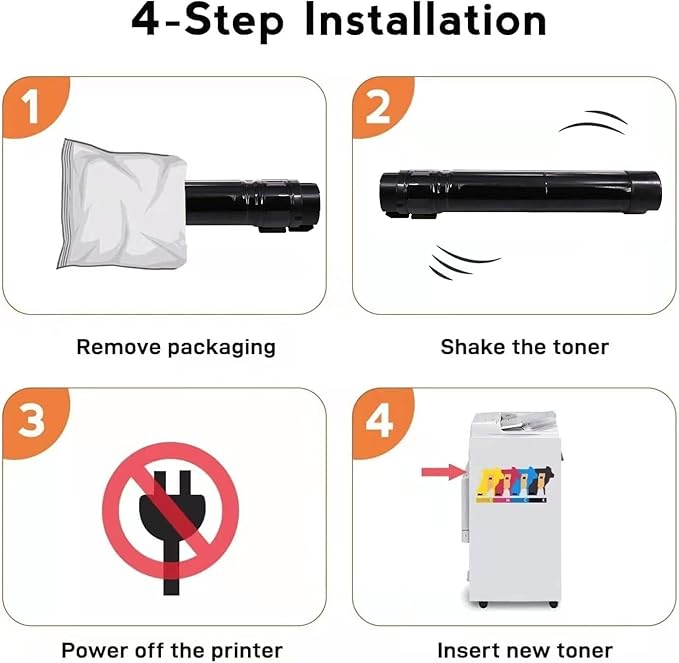 4-Step Installation

1

Remove packaging

2

Shake the toner

3

Power off the printer

4

Insert new toner