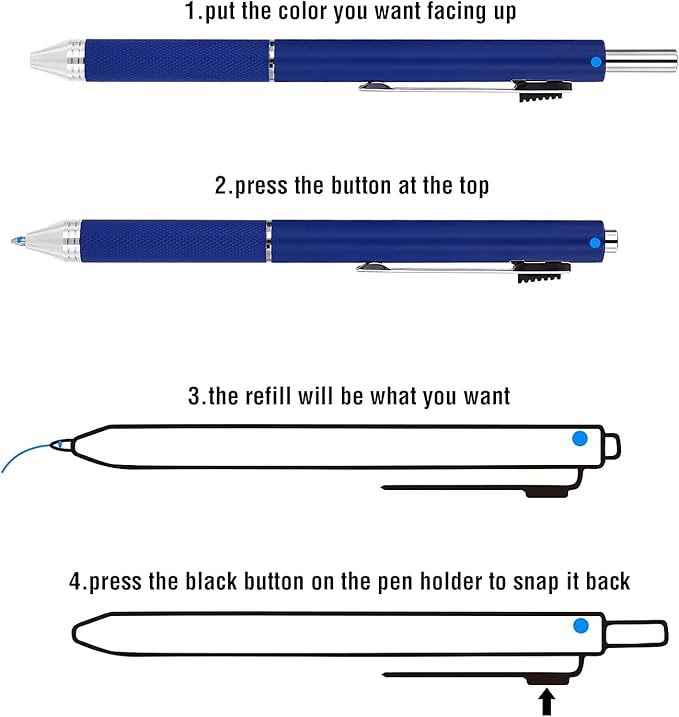 1.put the color you want facing up

2.press the button at the top

3.the refill will be what you want

4.press the black button on the pen holder to snap it back