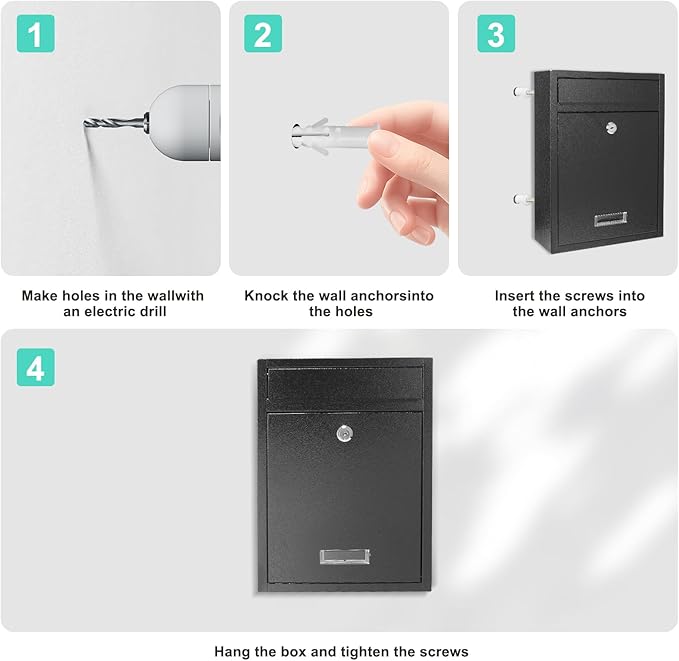 1

Make holes in the wallwith an electric drill

2

Knock the wall anchorsinto the holes

3

Insert the screws into the wall anchors

4

Hang the box and tighten the screws