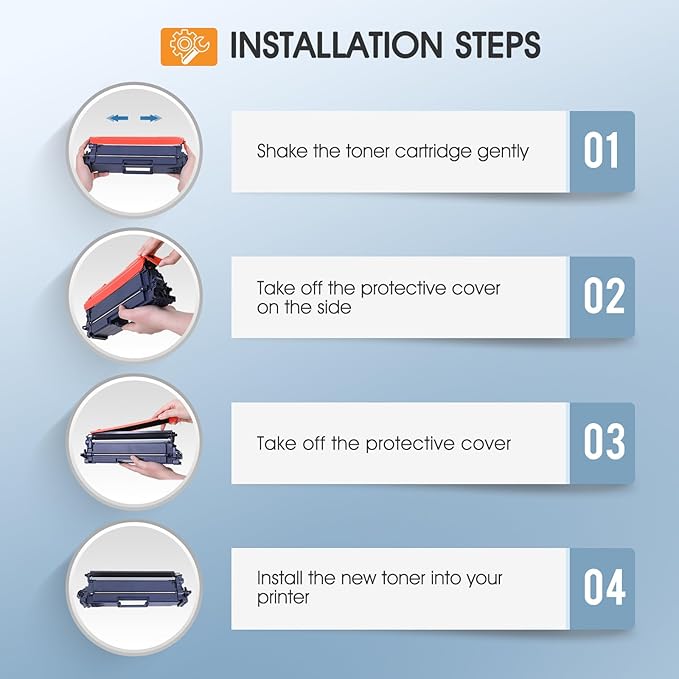 INSTALLATION STEPS

Shake the toner cartridge gently

01

Take off the protective cover on the side

02

Take off the protective cover

03

Install the new toner into your printer

04