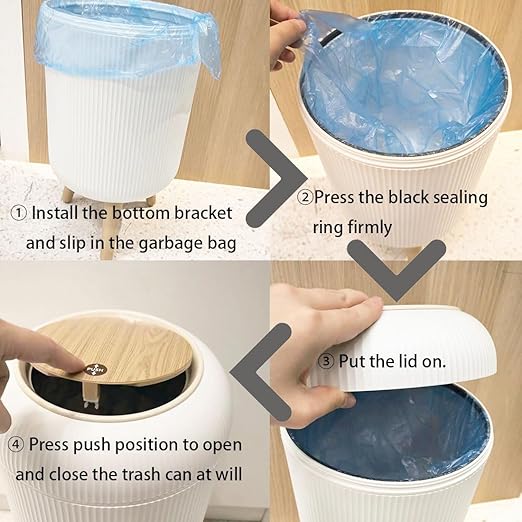 ① Install the bottom bracket and slip in the garbage bag

②Press the black sealing ring firmly

③ Put the lid on.

PUSH

④ Press push position to open and close the trash can at will