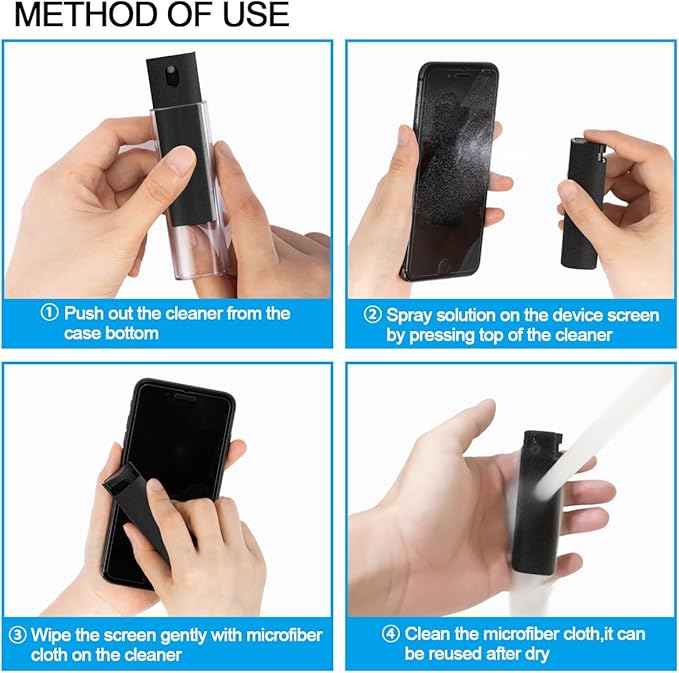 METHOD OF USE

① Push out the cleaner from the case bottom

② Spray solution on the device screen by pressing top of the cleaner

③ Wipe the screen gently with microfiber cloth on the cleaner

④ Clean the microfiber cloth,it can be reused after dry