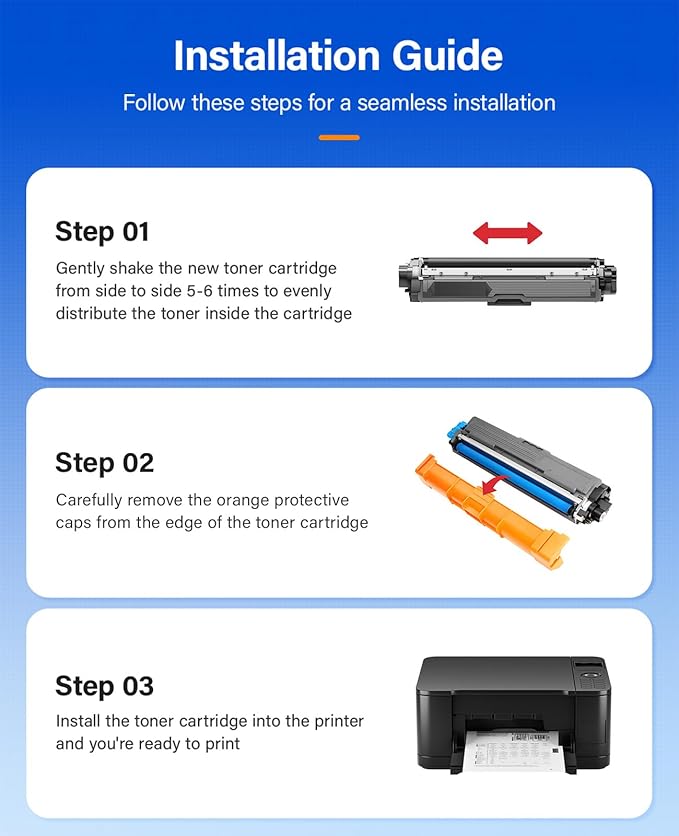 Installation Guide

Follow these steps for a seamless installation

Step 01

Gently shake the new toner cartridge from side to side 5-6 times to evenly distribute the toner inside the cartridge

Step 02

Carefully remove the orange protective caps from the edge of the toner cartridge

Step 03

Install the toner cartridge into the printer and you're ready to print