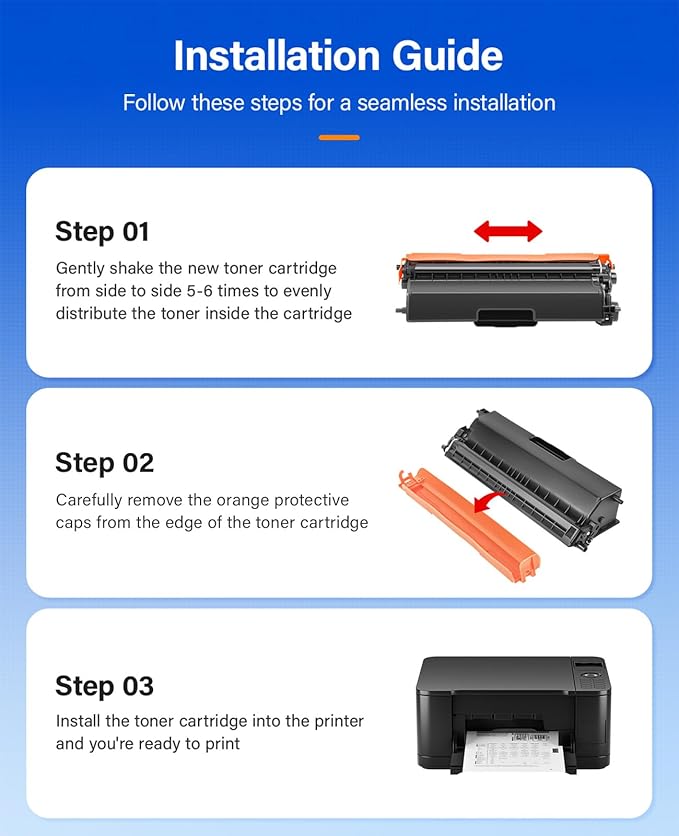 Installation Guide

Follow these steps for a seamless installation

Step 01

Gently shake the new toner cartridge from side to side 5-6 times to evenly distribute the toner inside the cartridge

Step 02

Carefully remove the orange protective caps from the edge of the toner cartridge

Step 03

Install the toner cartridge into the printer and you're ready to print