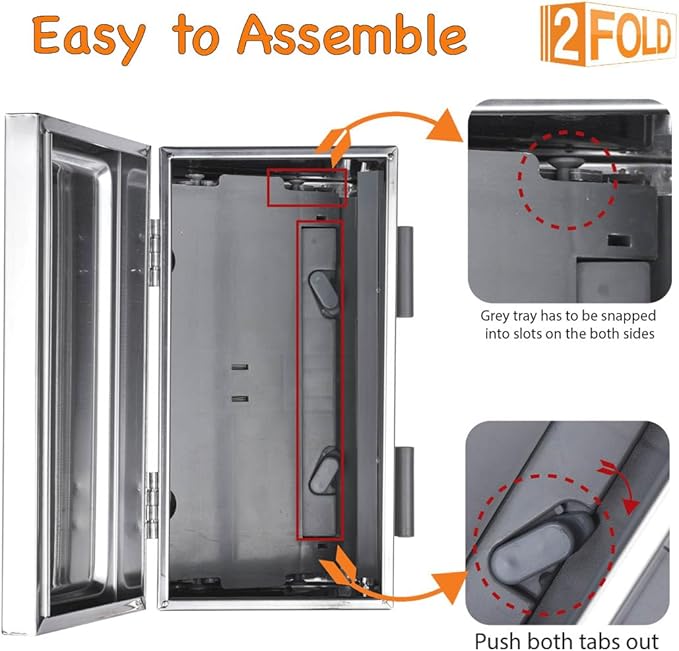 Easy to Assemble

2FOLD

Grey tray has to be snapped into slots on the both sides

Push both tabs out