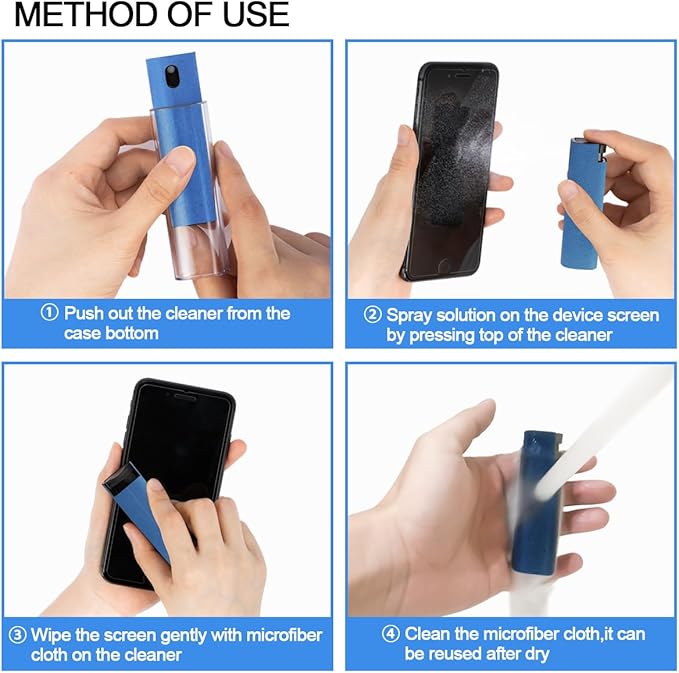 METHOD OF USE

① Push out the cleaner from the case bottom

② Spray solution on the device screen by pressing top of the cleaner

③ Wipe the screen gently with microfiber cloth on the cleaner

④ Clean the microfiber cloth,it can be reused after dry