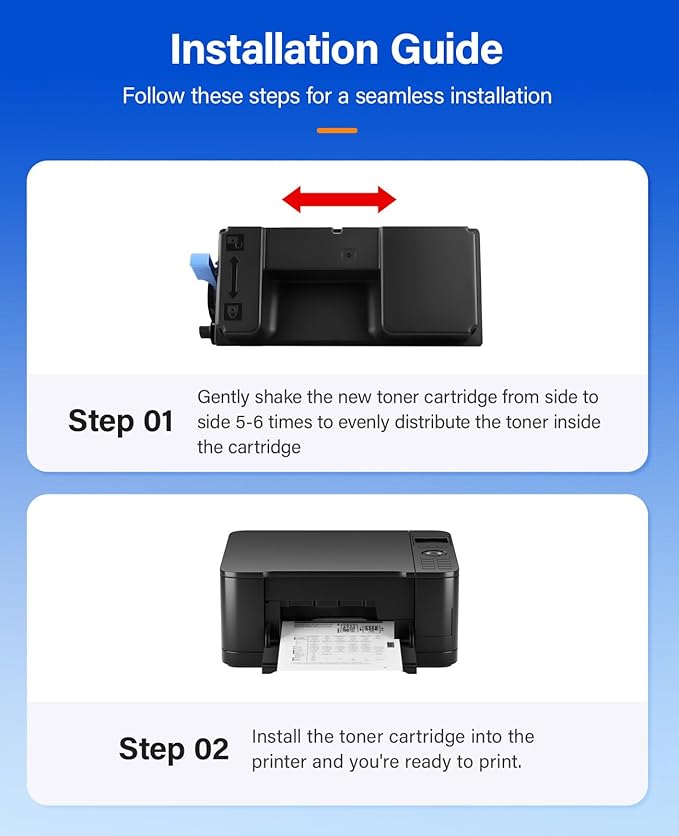 Installation Guide

Follow these steps for a seamless installation

Step 01

Gently shake the new toner cartridge from side to side 5-6 times to evenly distribute the toner inside the cartridge

Step 02

Install the toner cartridge into the printer and you're ready to print.