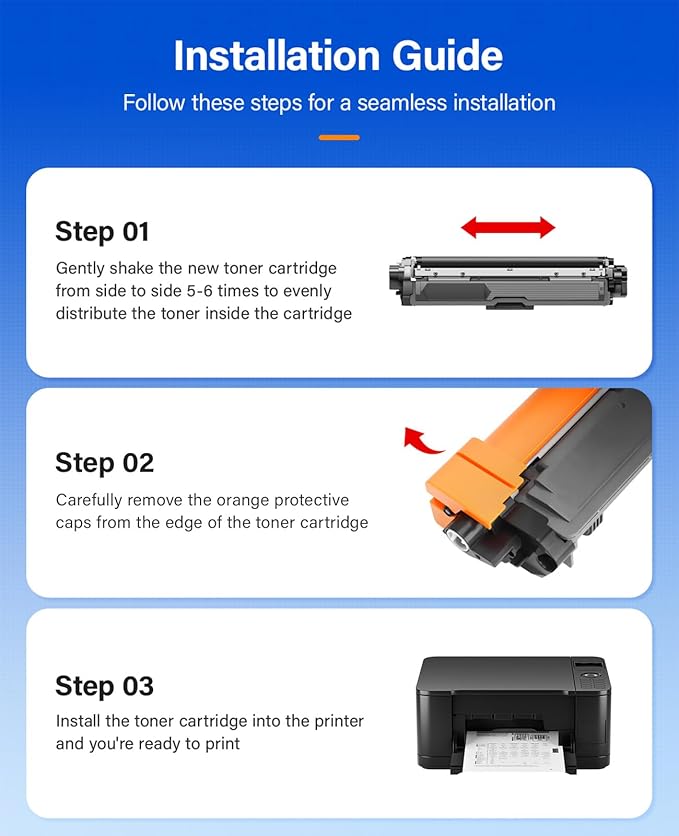 Installation Guide

Follow these steps for a seamless installation

Step 01

Gently shake the new toner cartridge from side to side 5-6 times to evenly distribute the toner inside the cartridge

Step 02

Carefully remove the orange protective caps from the edge of the toner cartridge

Step 03

Install the toner cartridge into the printer and you're ready to print