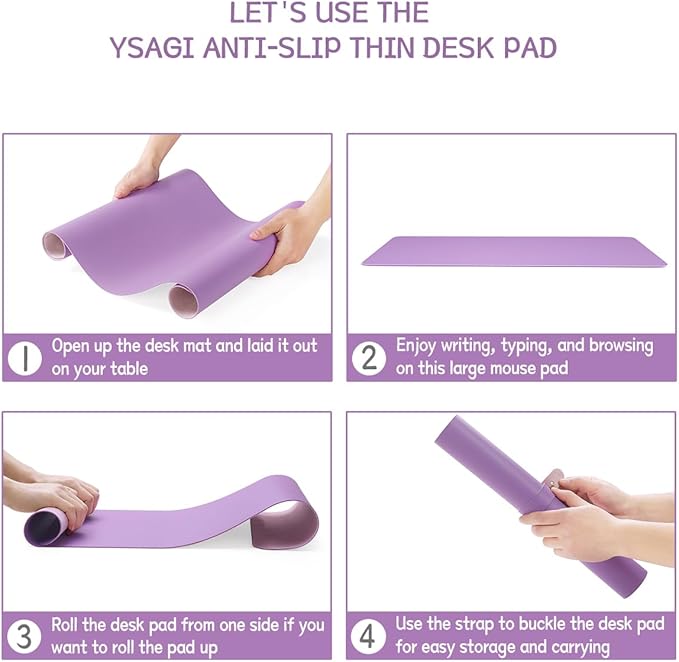 LET'S USE THE
YSAGI ANTI-SLIP THIN DESK PAD

1 Open up the desk mat and laid it out on your table

2 Enjoy writing, typing, and browsing on this large mouse pad

3 Roll the desk pad from one side if you want to roll the pad up

4 Use the strap to buckle the desk pad for easy storage and carrying