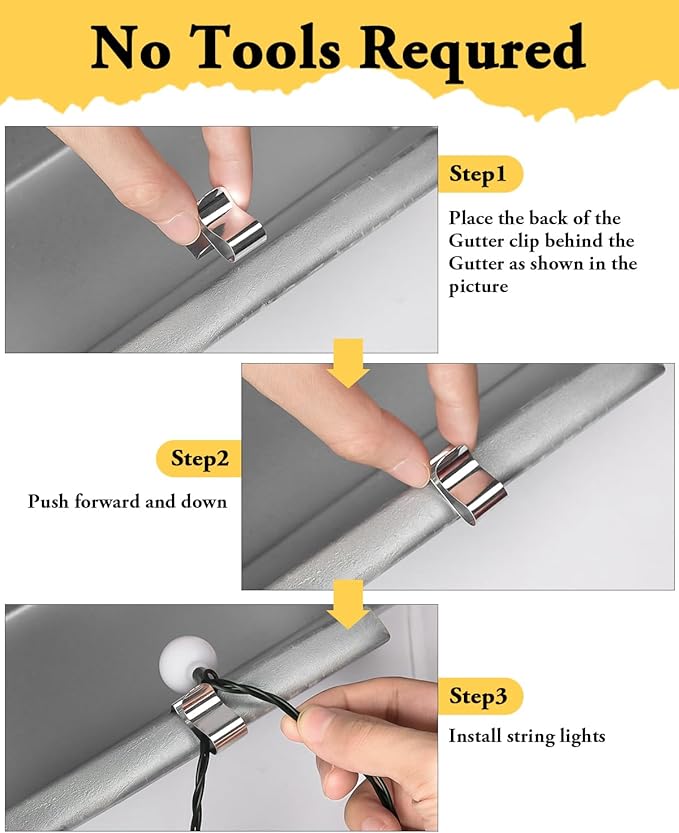 No Tools Requred

Step1

Place the back of the Gutter clip behind the Gutter as shown in the picture

Step2

Push forward and down

Step3

Install string lights