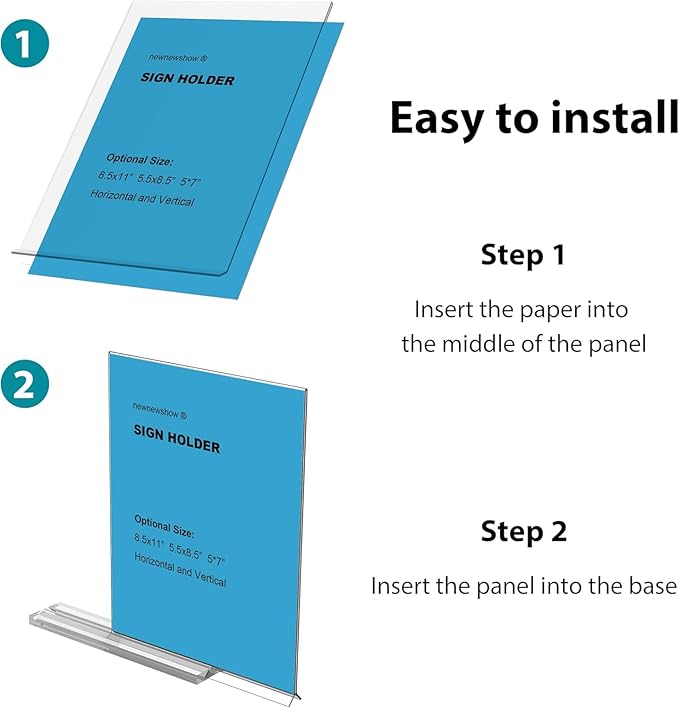 1

newnewshow ®

SIGN HOLDER

Optional Size:
8.5x11" 5.5x8.5" 5*7"
Horizontal and Vertical

Easy to install

Step 1

Insert the paper into the middle of the panel

2

newnewshow ®

SIGN HOLDER

Optional Size:
8.5x11" 5.5x8.5" 5*7"
Horizontal and Vertical

Step 2

Insert the panel into the base