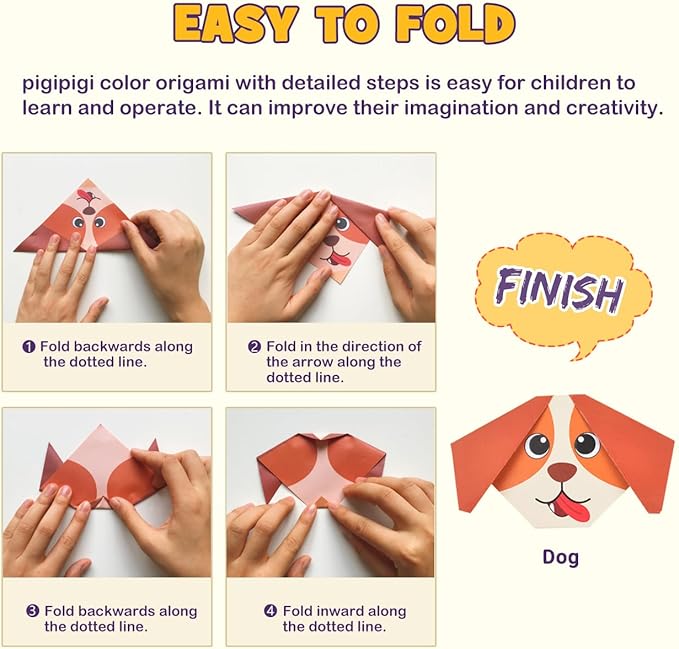 EASY TO FOLD

pigipigi color origami with detailed steps is easy for children to learn and operate. It can improve their imagination and creativity.

❶ Fold backwards along the dotted line.

❷ Fold in the direction of the arrow along the dotted line.

FINISH

❸ Fold backwards along the dotted line.

❹ Fold inward along the dotted line.

Dog