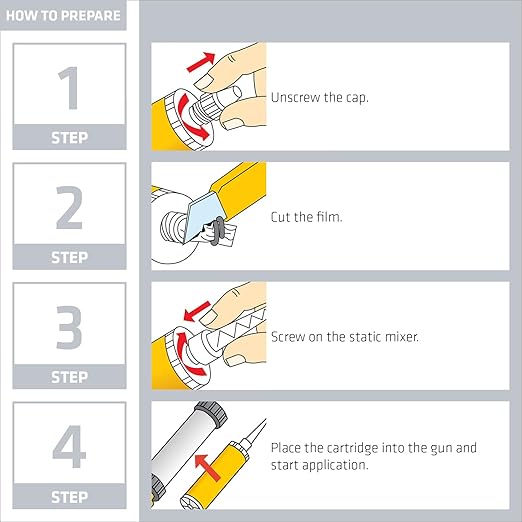 HOW TO PREPARE

1
STEP

Unscrew the cap.

2
STEP

Cut the film.

3
STEP

Screw on the static mixer.

4
STEP

Place the cartridge into the gun and start application.