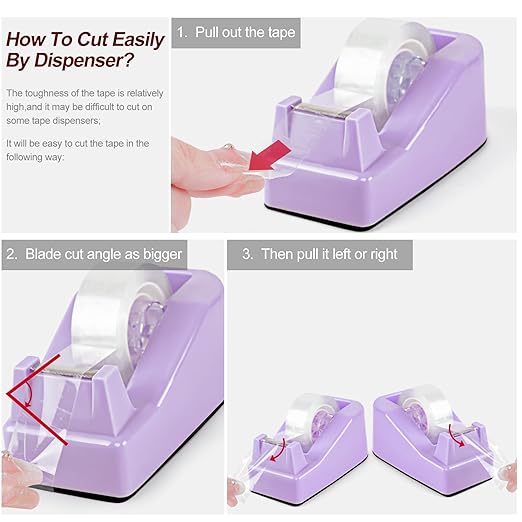 How To Cut Easily By Dispenser?

The toughness of the tape is relatively high,and it may be difficult to cut on some tape dispensers;

It will be easy to cut the tape in the following way:

1. Pull out the tape

2. Blade cut angle as bigger

3. Then pull it left or right