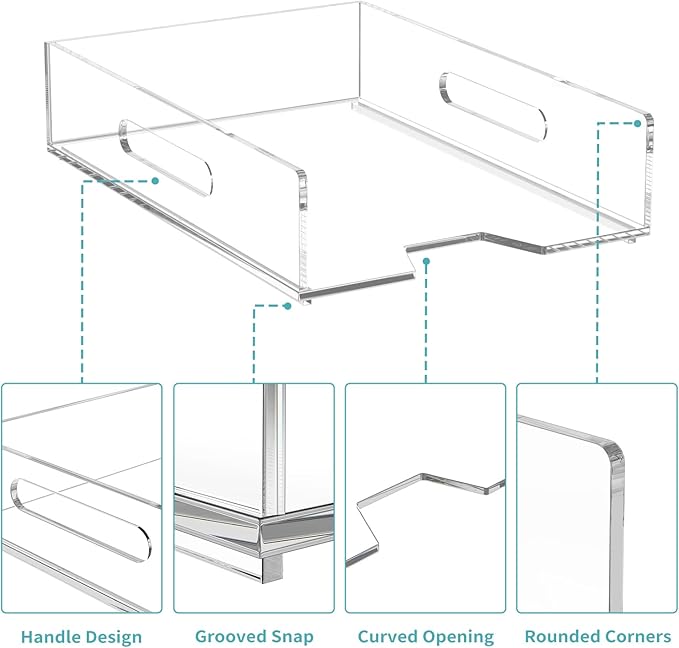 Handle Design

Grooved Snap

Curved Opening

Rounded Corners